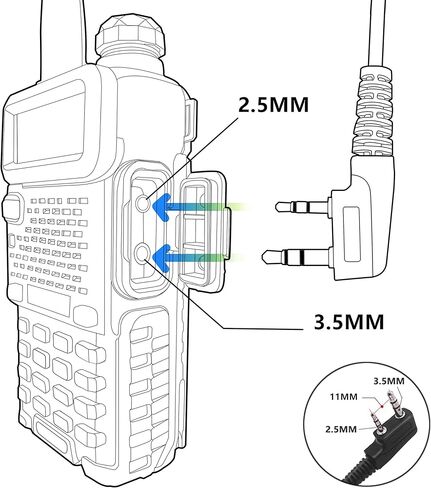 2.5MM

3.5MM

3.5MM

11MM

2.5MM