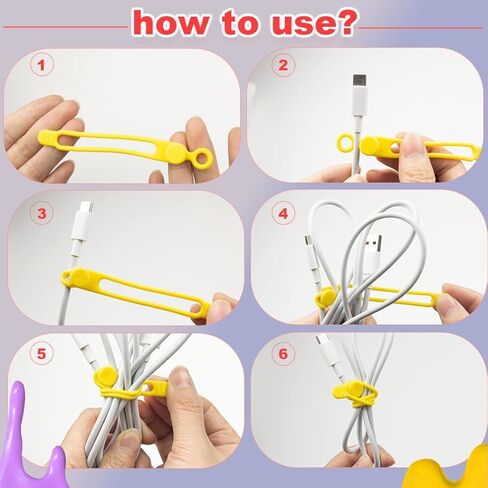 how to use?

1

2

3

4

5

6