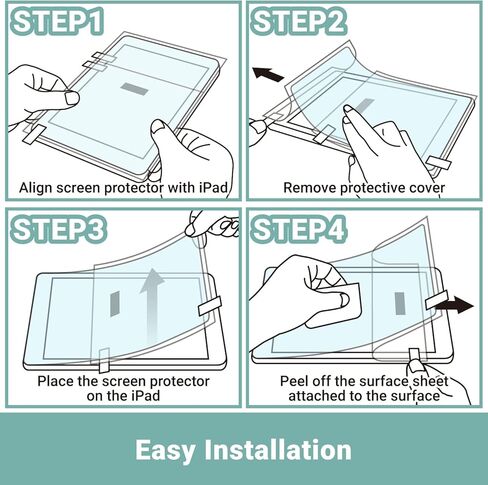 STEP1

Align screen protector with iPad

STEP2

Remove protective cover

STEP3

Place the screen protector on the iPad

STEP4

Peel off the surface sheet attached to the surface

Easy Installation