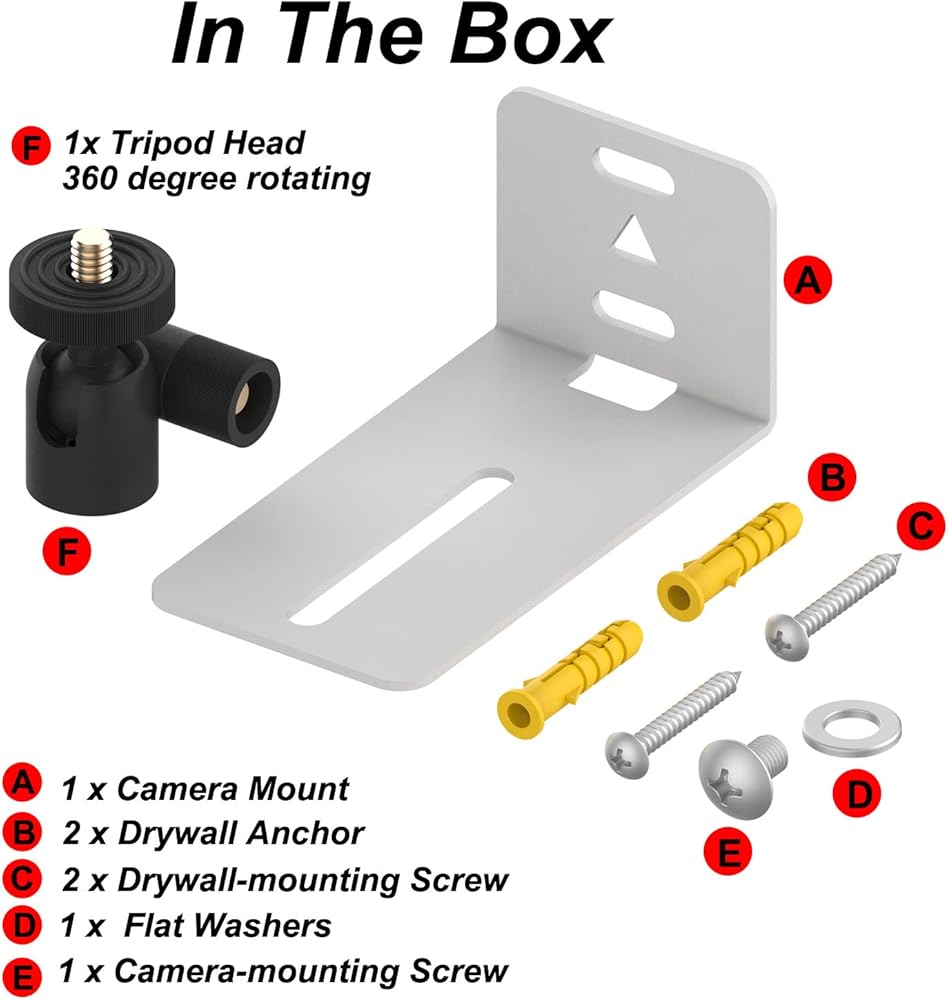 In The Box

F 1x Tripod Head
360 degree rotating

A

F

B

C

D

E

A 1 x Camera Mount
B 2 x Drywall Anchor
C 2 x Drywall-mounting Screw
D 1 x  Flat Washers
E 1 x Camera-mounting Screw