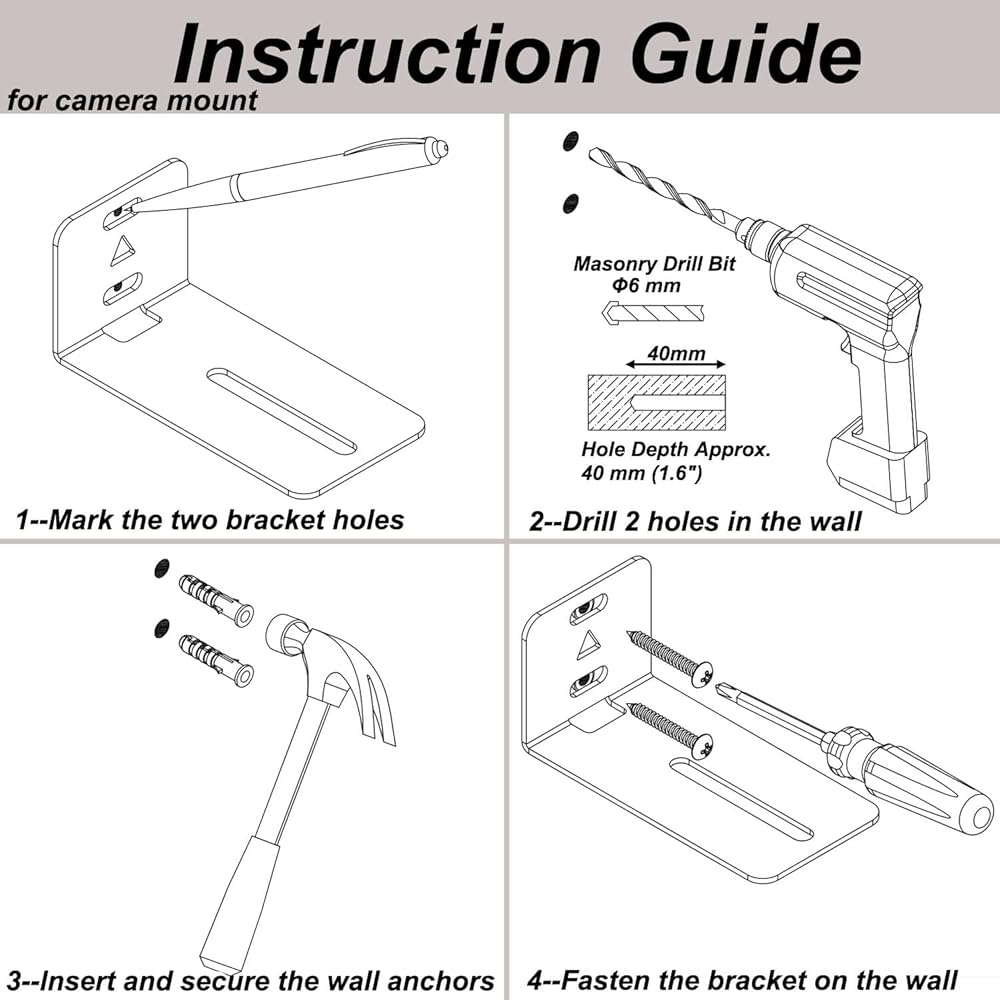 Instruction Guide
for camera mount

1--Mark the two bracket holes

Masonry Drill Bit
Φ6 mm

40mm

Hole Depth Approx.
40 mm (1.6")

2--Drill 2 holes in the wall

3--Insert and secure the wall anchors

4--Fasten the bracket on the wall