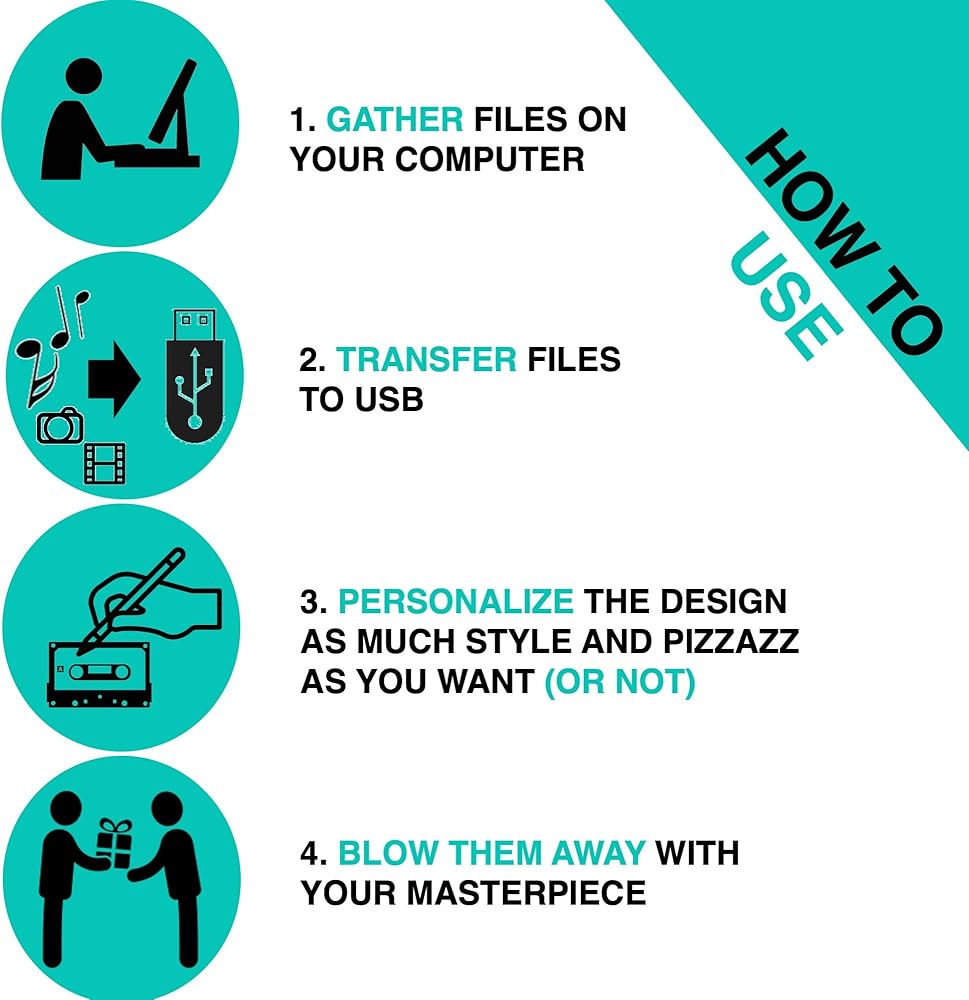 HOW TO USE

1. GATHER FILES ON YOUR COMPUTER

2. TRANSFER FILES TO USB

3. PERSONALIZE THE DESIGN AS MUCH STYLE AND PIZZAZZ AS YOU WANT (OR NOT)

4. BLOW THEM AWAY WITH YOUR MASTERPIECE