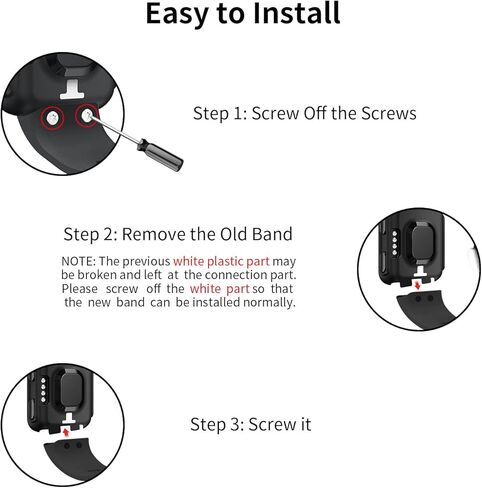 Easy to Install

Step 1: Screw Off the Screws

Step 2: Remove the Old Band

NOTE: The previous white plastic part may be broken and left at the connection part. Please screw off the white part so that the new band can be installed normally.

Step 3: Screw it