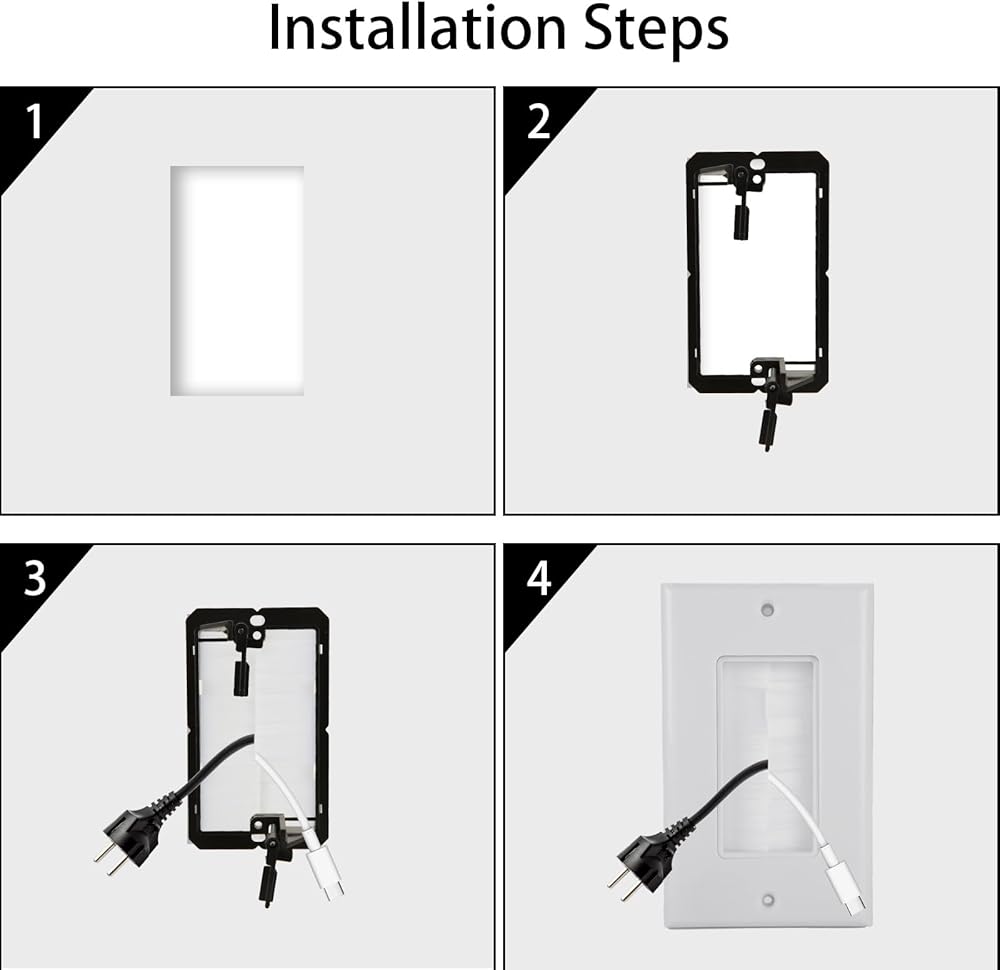 Installation Steps

1

2

3

4