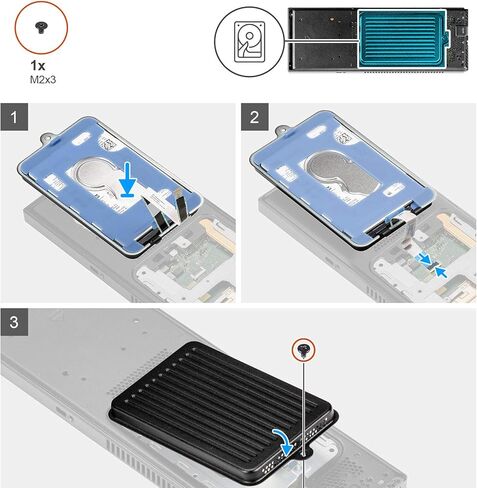 1x
M2x3

1

2

3