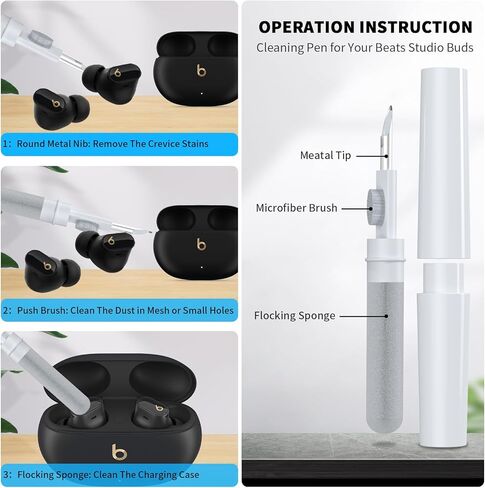 1: Round Metal Nib: Remove The Crevice Stains

2: Push Brush: Clean The Dust in Mesh or Small Holes

3: Flocking Sponge: Clean The Charging Case

OPERATION INSTRUCTION
Cleaning Pen for Your Beats Studio Buds

Meatal Tip
Microfiber Brush
Flocking Sponge