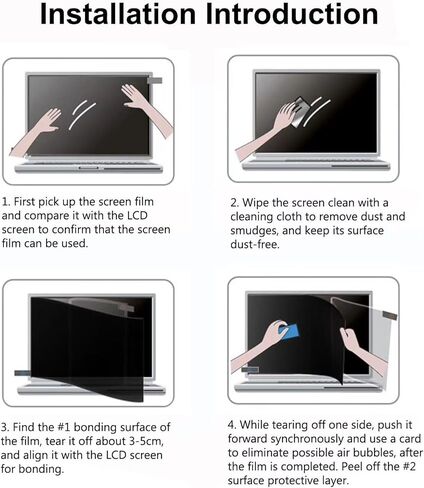 Installation Introduction

1. First pick up the screen film and compare it with the LCD screen to confirm that the screen film can be used.

2. Wipe the screen clean with a cleaning cloth to remove dust and smudges, and keep its surface dust-free.

3. Find the #1 bonding surface of the film, tear it off about 3-5cm, and align it with the LCD screen for bonding.

4. While tearing off one side, push it forward synchronously and use a card to eliminate possible air bubbles, after the film is completed. Peel off the #2 surface protective layer.