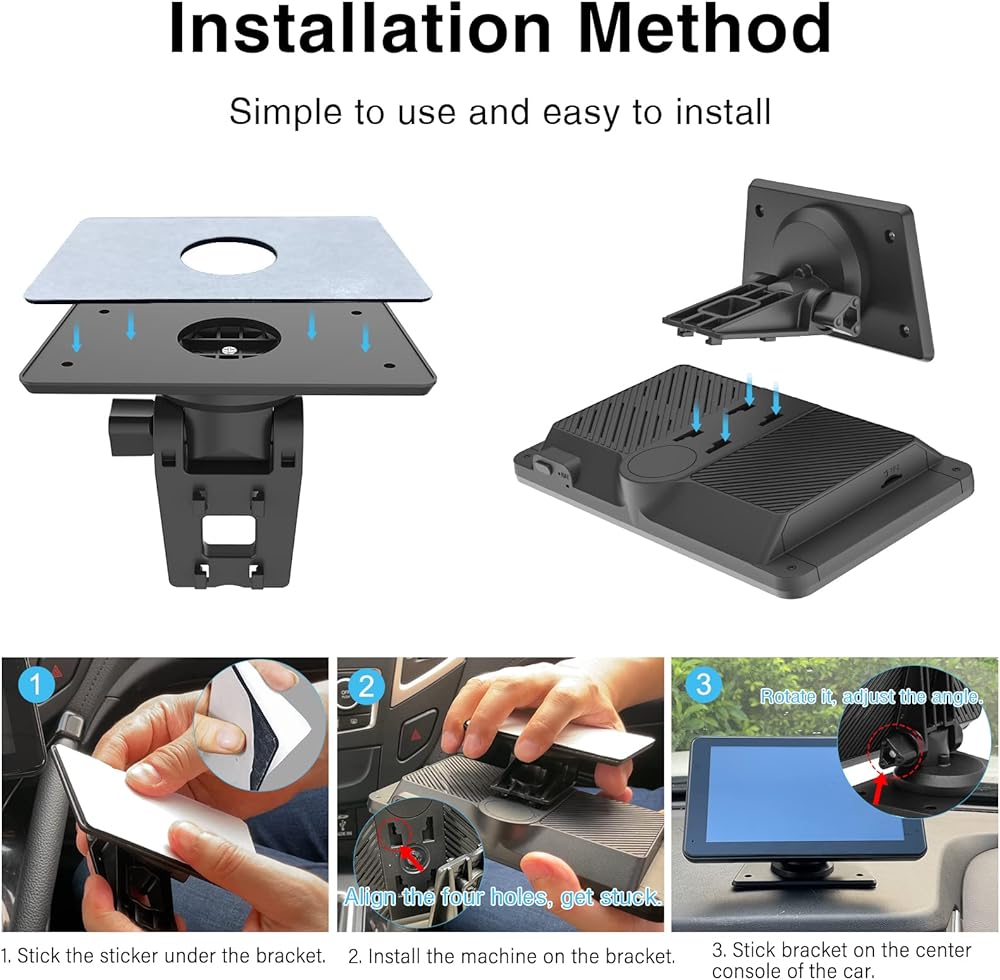 Installation Method

Simple to use and easy to install

1

2

Align the four holes, get stuck.

3

Rotate it, adjust the angle.

1. Stick the sticker under the bracket.

2. Install the machine on the bracket.

3. Stick bracket on the center console of the car.