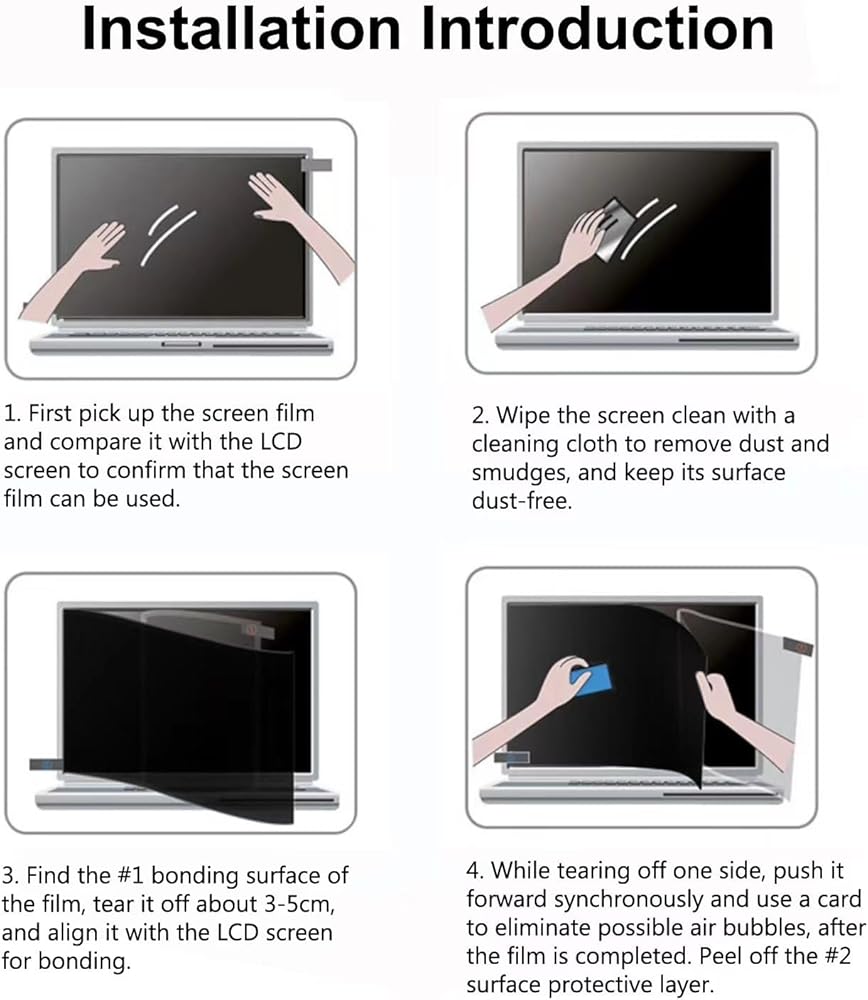 Installation Introduction

1. First pick up the screen film and compare it with the LCD screen to confirm that the screen film can be used.

2. Wipe the screen clean with a cleaning cloth to remove dust and smudges, and keep its surface dust-free.

3. Find the #1 bonding surface of the film, tear it off about 3-5cm, and align it with the LCD screen for bonding.

4. While tearing off one side, push it forward synchronously and use a card to eliminate possible air bubbles, after the film is completed. Peel off the #2 surface protective layer.