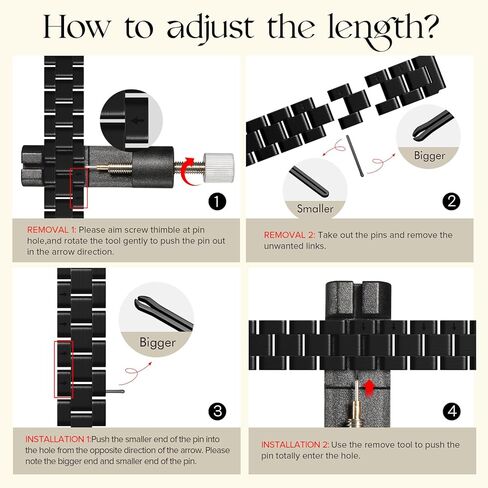 How to adjust the length?

1

REMOVAL 1: Please aim screw thimble at pin hole,and rotate the tool gently to push the pin out in the arrow direction.

Bigger

Smaller

2

REMOVAL 2: Take out the pins and remove the unwanted links.

Bigger

3

INSTALLATION 1:Push the smaller end of the pin into the hole from the opposite direction of the arrow. Please note the bigger end and smaller end of the pin.

4

INSTALLATION 2: Use the remove tool to push the pin totally enter the hole.