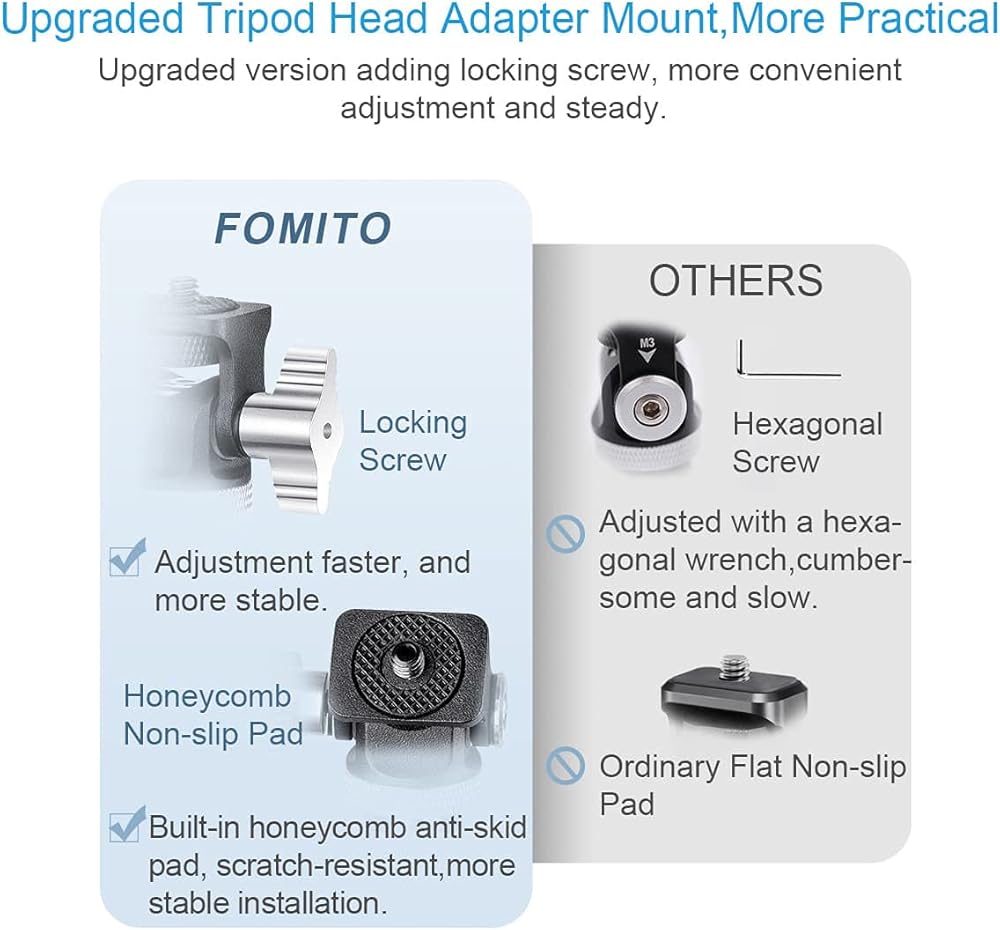 Upgraded Tripod Head Adapter Mount,More Practical

Upgraded version adding locking screw, more convenient adjustment and steady.

FOMITO

Locking Screw

Adjustment faster, and more stable.

Honeycomb Non-slip Pad

Built-in honeycomb anti-skid pad, scratch-resistant,more stable installation.

OTHERS

M3

Hexagonal Screw

Adjusted with a hexagonal wrench,cumbersome and slow.

Ordinary Flat Non-slip Pad