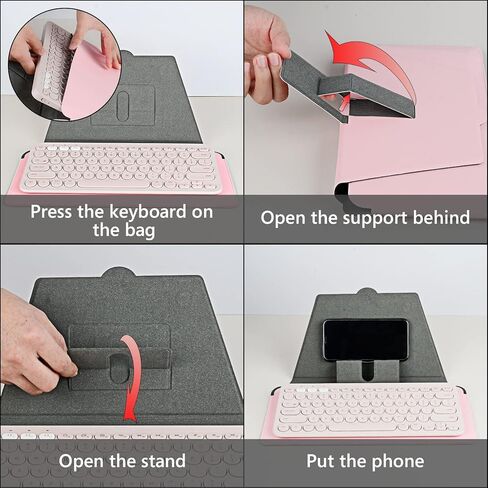 Press the keyboard on the bag

Open the support behind

Open the stand

Put the phone