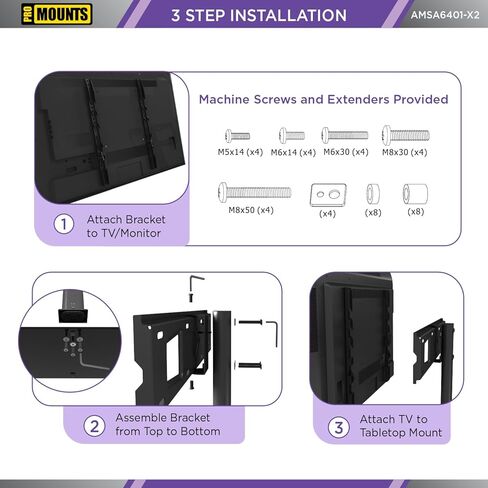 PRO MOUNTS

3 STEP INSTALLATION

AMSA6401-X2

Machine Screws and Extenders Provided

M5x14 (x4)
M6x14 (x4)
M6x30 (x4)
M8x30 (x4)

M8x50 (x4)
(x4)
(x8)
(x8)

1 Attach Bracket to TV/Monitor

2 Assemble Bracket from Top to Bottom

3 Attach TV to Tabletop Mount