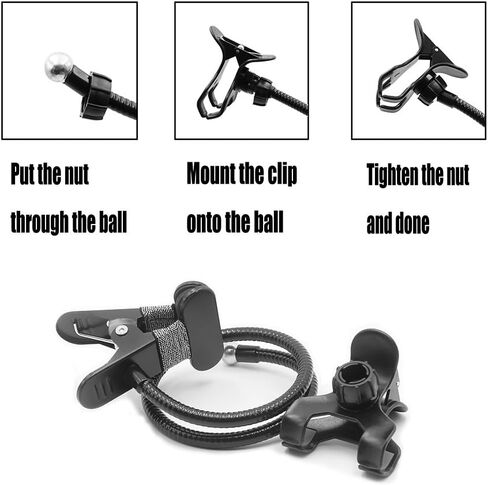 Put the nut through the ball

Mount the clip onto the ball

Tighten the nut and done