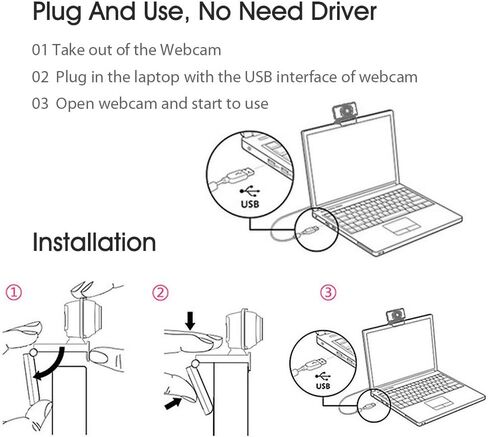 Plug And Use, No Need Driver

01 Take out of the Webcam

02 Plug in the laptop with the USB interface of webcam

03 Open webcam and start to use

USB

Installation

①

②

③

USB