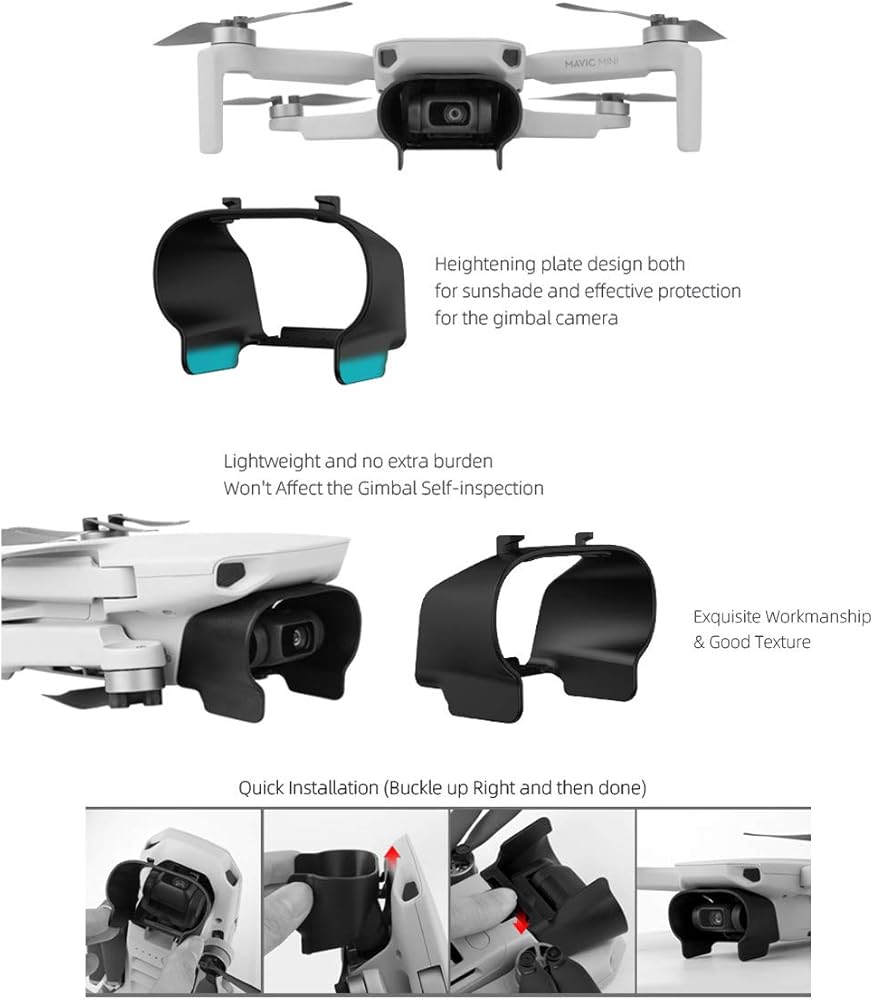 MAVIC MINI

Heightening plate design both for sunshade and effective protection for the gimbal camera

Lightweight and no extra burden
Won't Affect the Gimbal Self-inspection

Exquisite Workmanship & Good Texture

Quick Installation (Buckle up Right and then done)