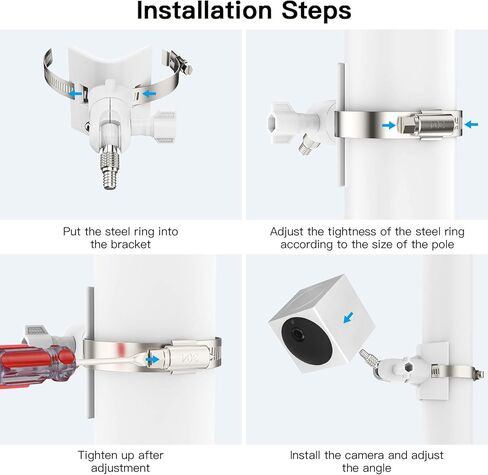 Installation Steps

Put the steel ring into the bracket

Adjust the tightness of the steel ring according to the size of the pole

Tighten up after adjustment

Install the camera and adjust the angle