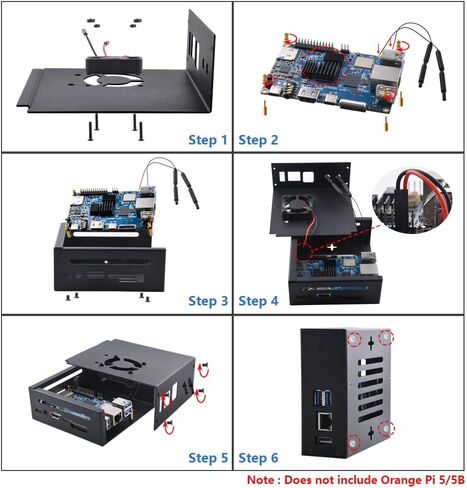 Step 1

Step 2

Step 3

Step 4

Step 5

Step 6

Note : Does not include Orange Pi 5/5B