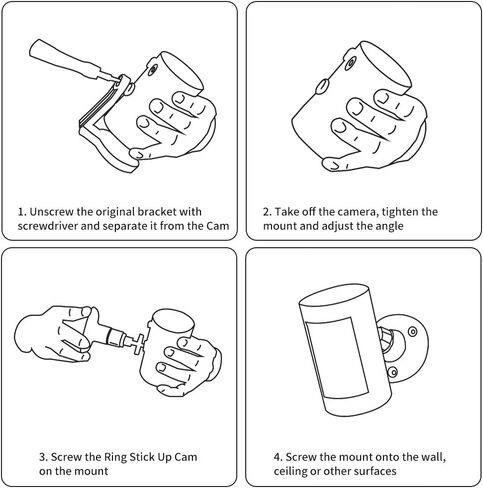 1. Unscrew the original bracket with screwdriver and separate it from the Cam

2. Take off the camera, tighten the mount and adjust the angle

3. Screw the Ring Stick Up Cam on the mount

4. Screw the mount onto the wall, ceiling or other surfaces