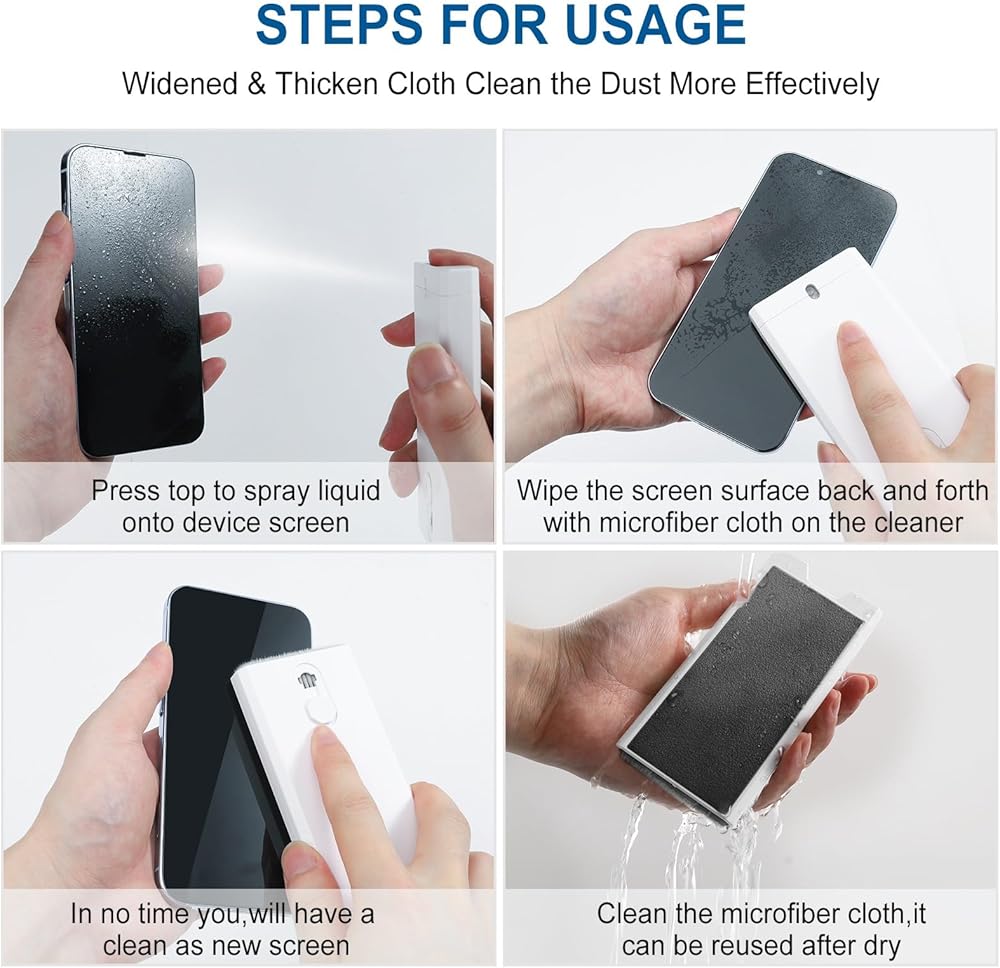 STEPS FOR USAGE

Widened & Thicken Cloth Clean the Dust More Effectively

Press top to spray liquid onto device screen

Wipe the screen surface back and forth with microfiber cloth on the cleaner

In no time you,will have a clean as new screen

Clean the microfiber cloth,it can be reused after dry