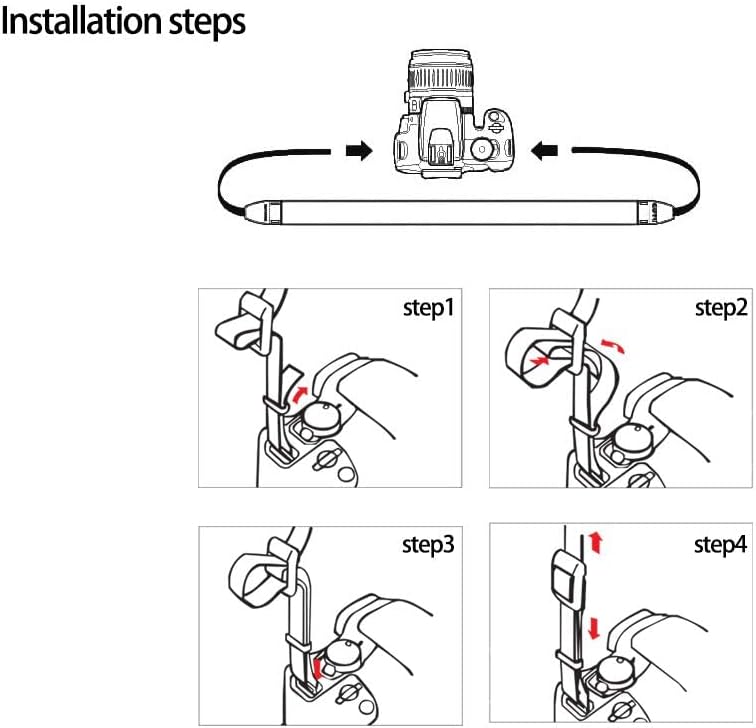 Installation steps

step1

step2

step3

step4