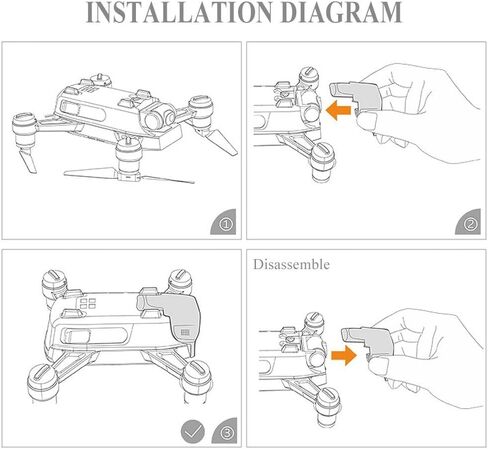 INSTALLATION DIAGRAM

①

②

③

Disassemble