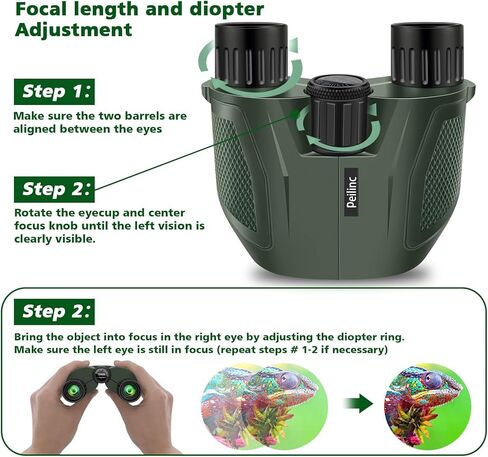 Focal length and diopter Adjustment

Step 1:

Make sure the two barrels are aligned between the eyes

Step 2:

Rotate the eyecup and center focus knob until the left vision is clearly visible.

Peilinc

Step 2:

Bring the object into focus in the right eye by adjusting the diopter ring. Make sure the left eye is still in focus (repeat steps # 1-2 if necessary)