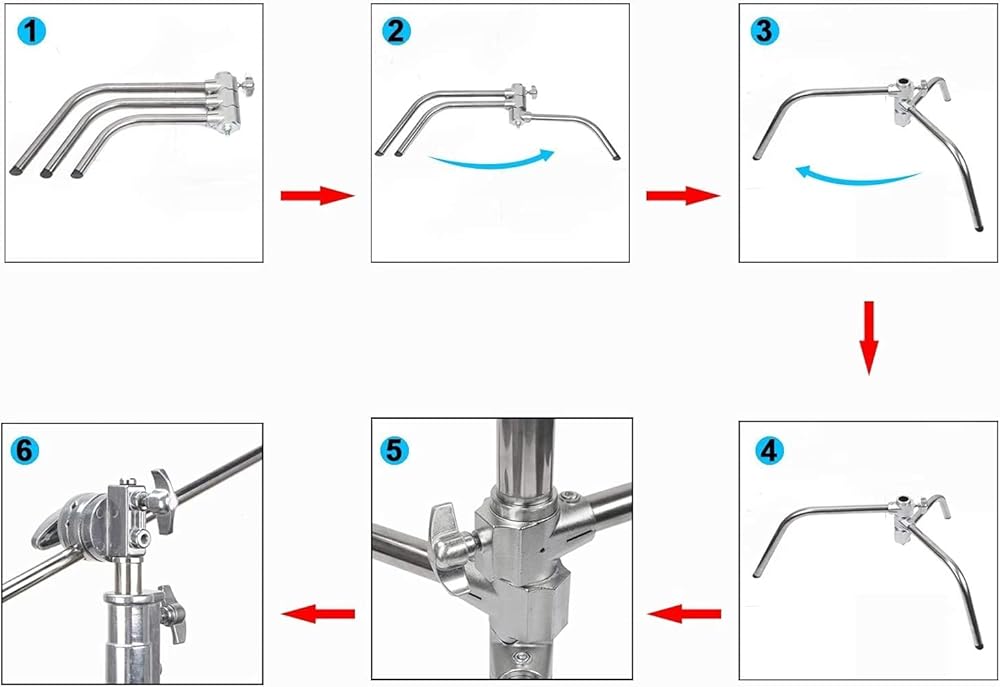 1

2

3

4

5

6