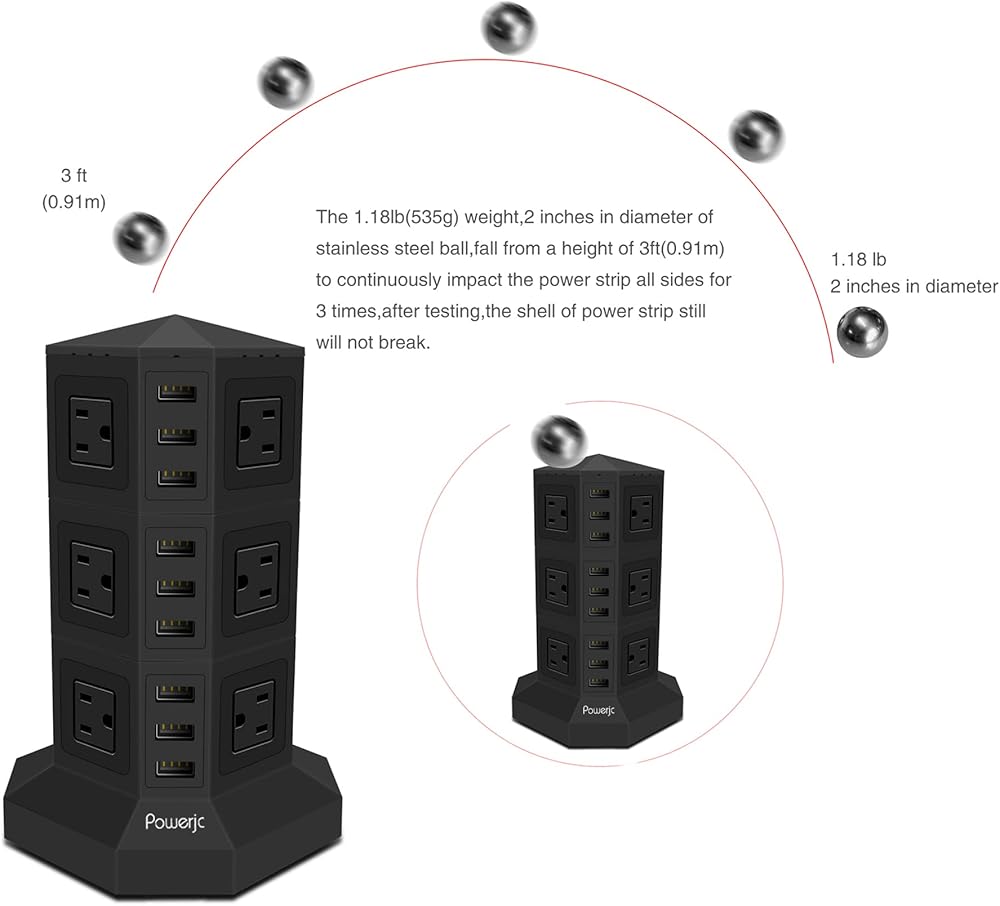 3 ft
(0.91m)

The 1.18lb(535g) weight,2 inches in diameter of stainless steel ball,fall from a height of 3ft(0.91m) to continuously impact the power strip all sides for 3 times,after testing,the shell of power strip still will not break.

1.18 lb
2 inches in diameter

Powerjc

Powerjc