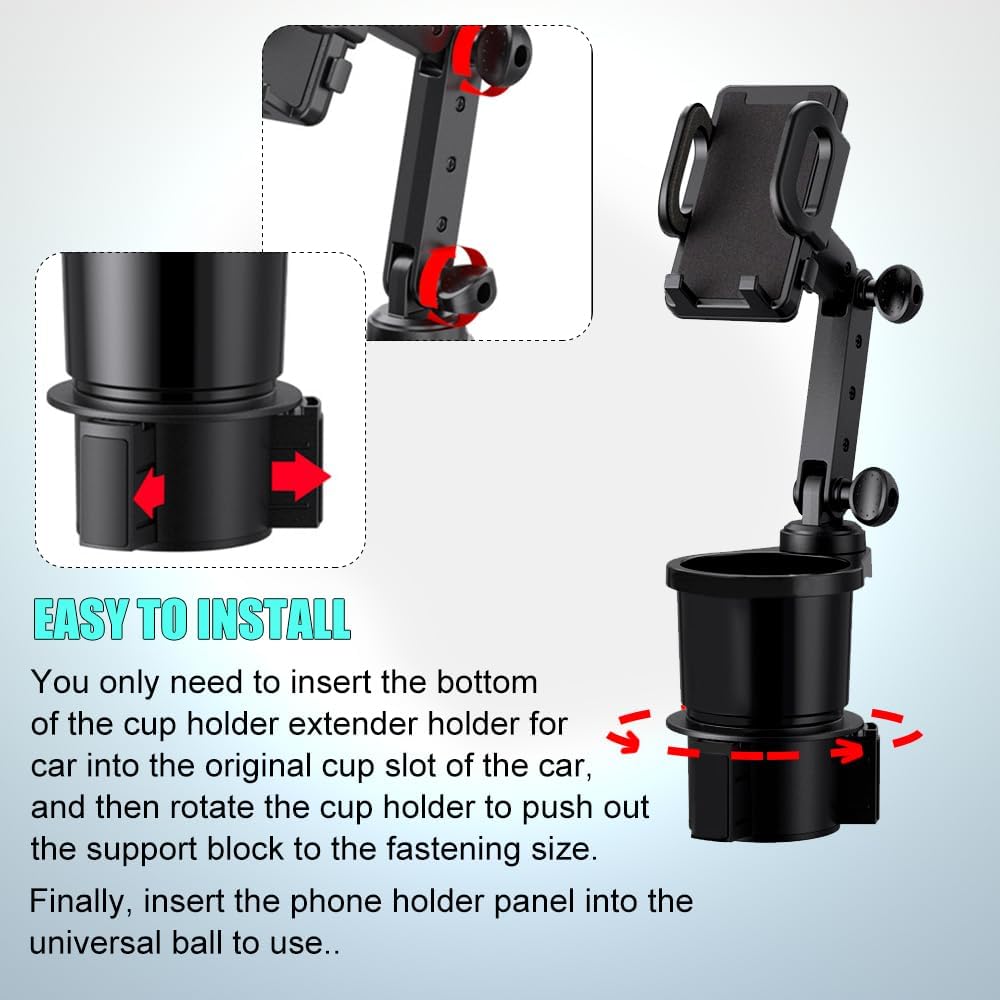 EASY TO INSTALL

You only need to insert the bottom of the cup holder extender holder for car into the original cup slot of the car, and then rotate the cup holder to push out the support block to the fastening size.

Finally, insert the phone holder panel into the universal ball to use..