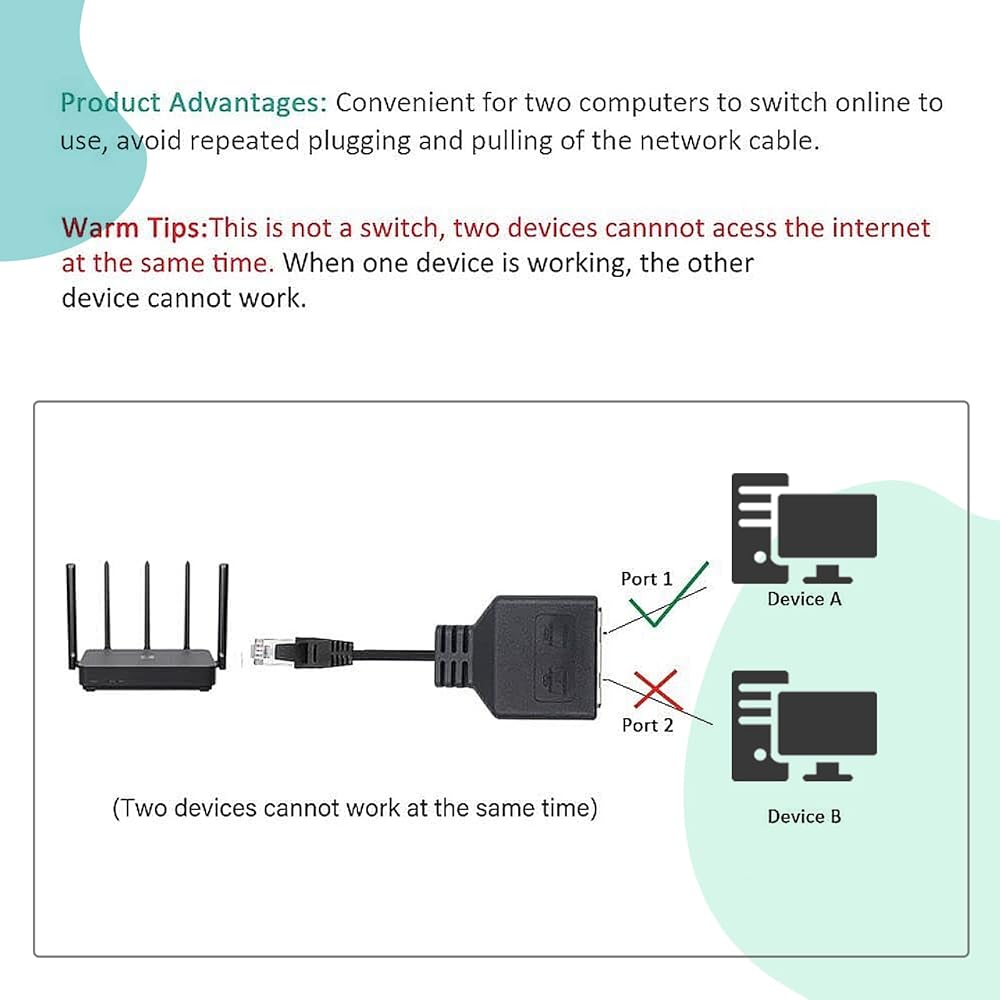 Product Advantages: Convenient for two computers to switch online to use, avoid repeated plugging and pulling of the network cable.

Warm Tips:This is not a switch, two devices cannnot acess the internet at the same time. When one device is working, the other device cannot work.

Port 1

Device A

Port 2

Device B

(Two devices cannot work at the same time)