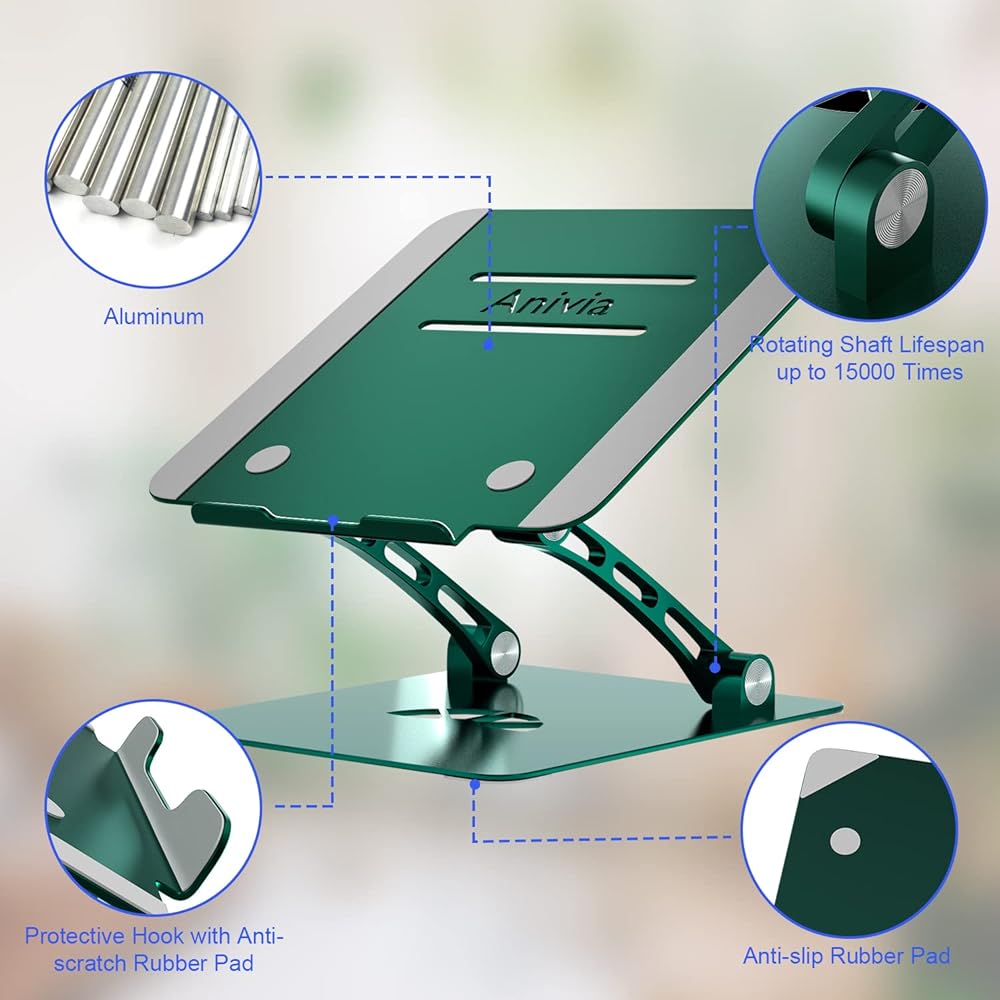 Aluminum

Anivia

Rotating Shaft Lifespan up to 15000 Times

Protective Hook with Anti-scratch Rubber Pad

Anti-slip Rubber Pad