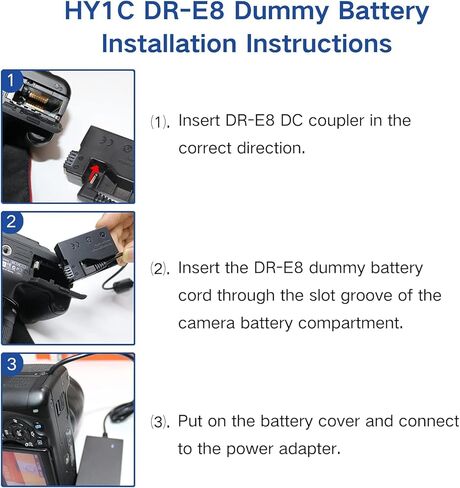 HY1C DR-E8 Dummy Battery Installation Instructions

1

(1). Insert DR-E8 DC coupler in the correct direction.

2

(2). Insert the DR-E8 dummy battery cord through the slot groove of the camera battery compartment.

3

(3). Put on the battery cover and connect to the power adapter.