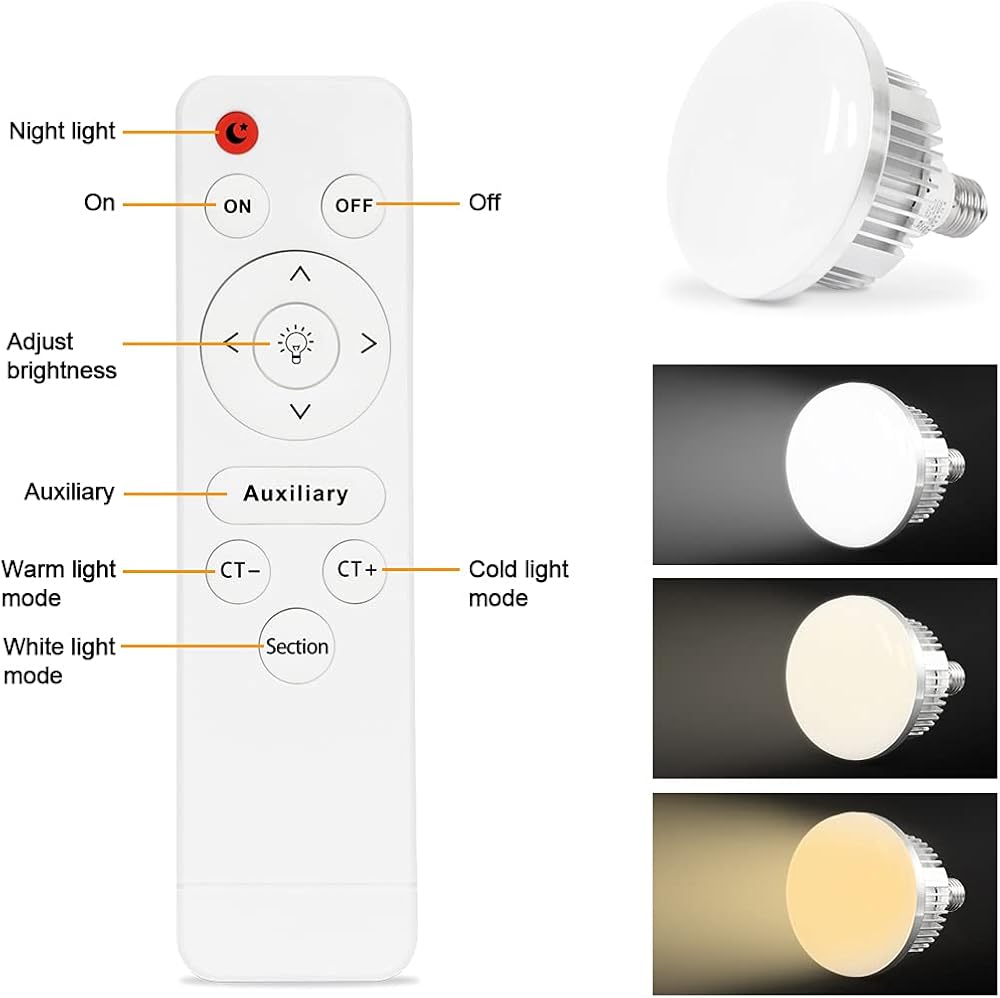 Night light

On

ON

OFF

Off

Adjust brightness

Auxiliary

Auxiliary

Warm light mode

CT−

CT+

Cold light mode

White light mode

Section