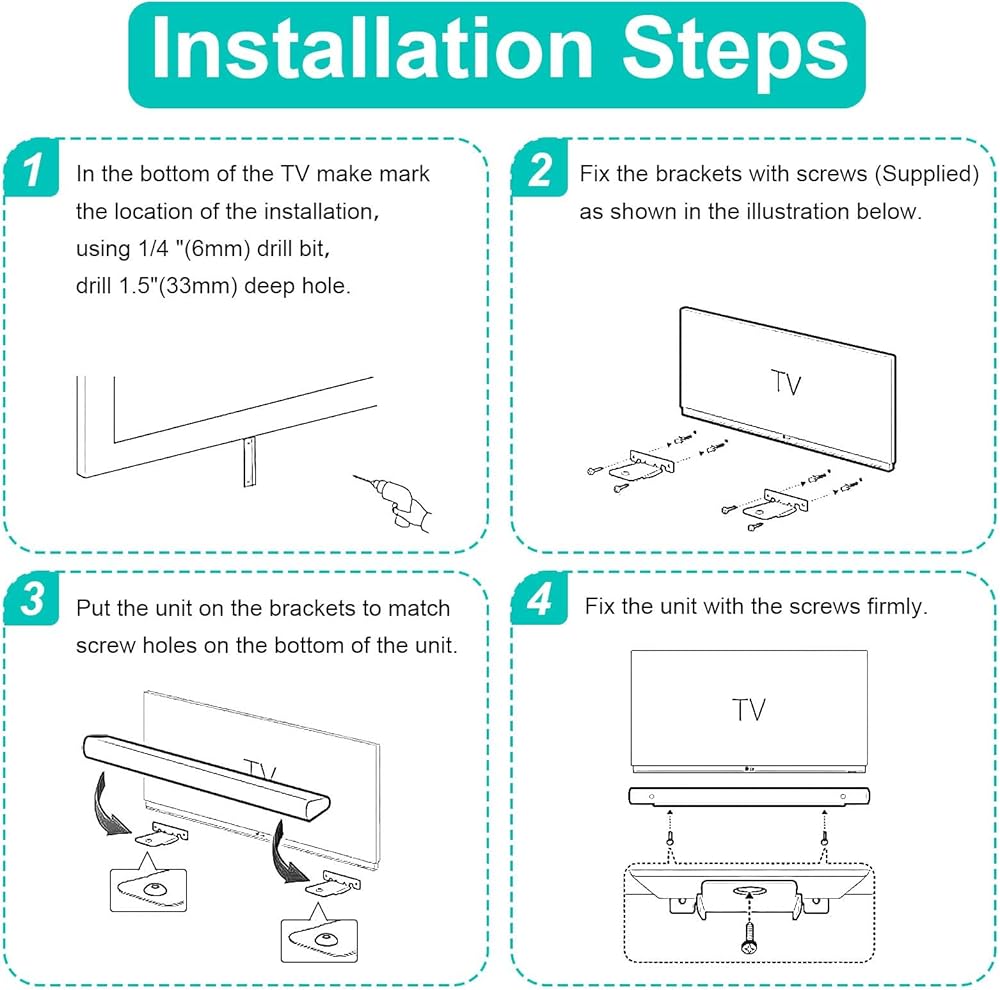 Installation Steps

1
In the bottom of the TV make mark the location of the installation, using 1/4 "(6mm) drill bit, drill 1.5"(33mm) deep hole.

2
Fix the brackets with screws (Supplied) as shown in the illustration below.

TV

3
Put the unit on the brackets to match screw holes on the bottom of the unit.

TV

4
Fix the unit with the screws firmly.

TV