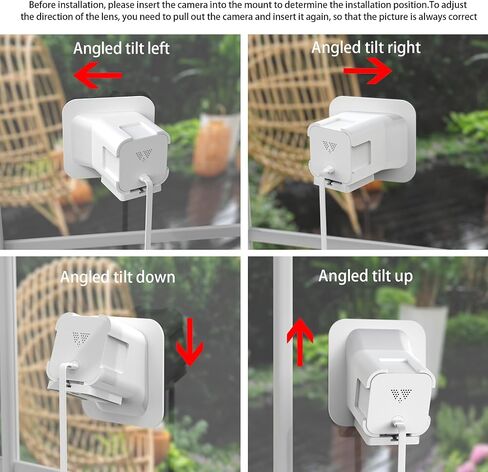 Before installation, please insert the camera into the mount to determine the installation position.To adjust the direction of the lens, you need to pull out the camera and insert it again, so that the picture is always correct

Angled tilt left

Angled tilt right

Angled tilt down

Angled tilt up