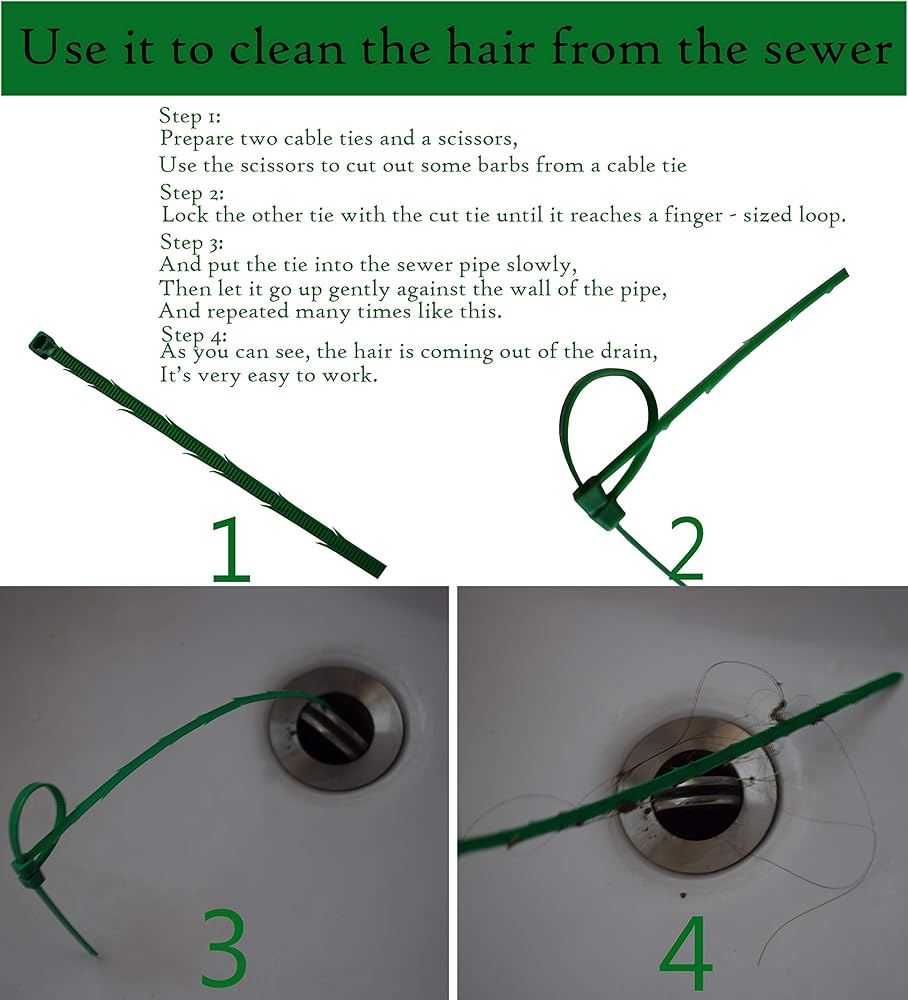 Use it to clean the hair from the sewer

Step 1:
Prepare two cable ties and a scissors,
Use the scissors to cut out some barbs from a cable tie
Step 2:
Lock the other tie with the cut tie until it reaches a finger - sized loop.
Step 3:
And put the tie into the sewer pipe slowly,
Then let it go up gently against the wall of the pipe,
And repeated many times like this.
Step 4:
As you can see, the hair is coming out of the drain,
It's very easy to work.

1

2

3

4