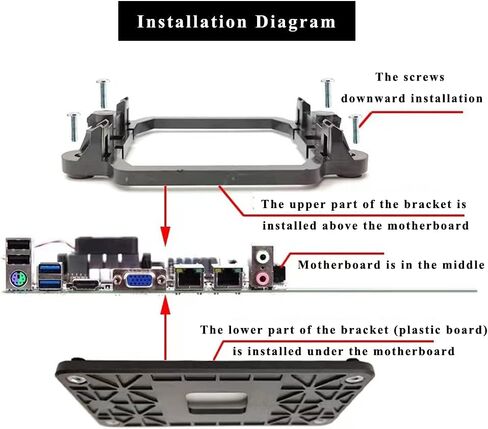 Installation Diagram

The screws downward installation

The upper part of the bracket is installed above the motherboard

Motherboard is in the middle

The lower part of the bracket (plastic board) is installed under the motherboard