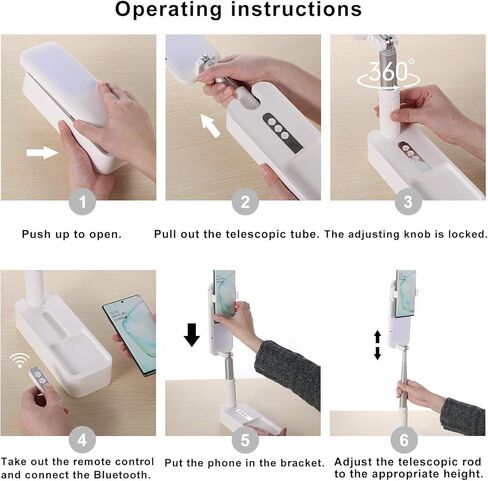 Operating instructions

360°

1

2

3

Push up to open.

Pull out the telescopic tube. The adjusting knob is locked.

4

5

6

Take out the remote control and connect the Bluetooth.

Put the phone in the bracket.

Adjust the telescopic rod to the appropriate height.