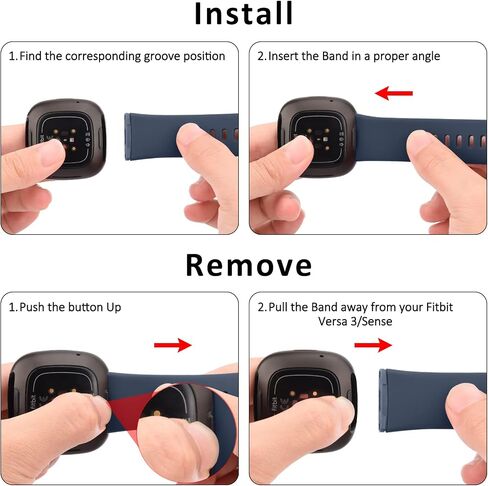 Install

1. Find the corresponding groove position

fitbit

2. Insert the Band in a proper angle

fitbit

Remove

1. Push the button Up

fitbit

2. Pull the Band away from your Fitbit Versa 3/Sense

fitbit