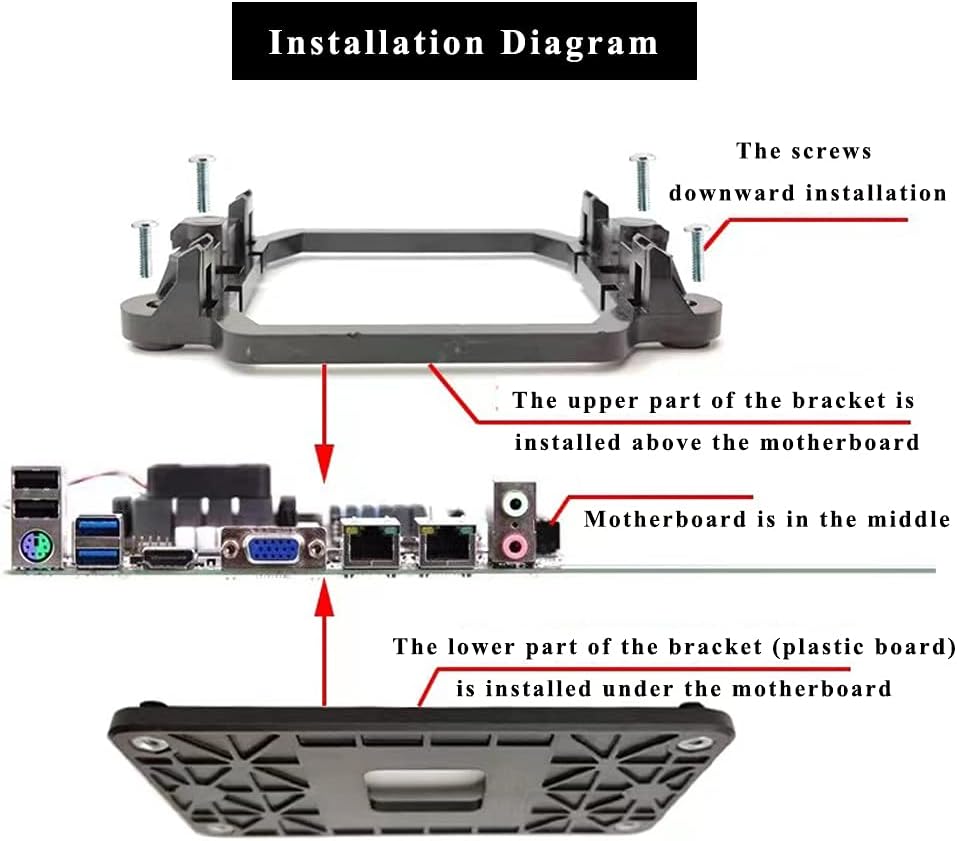 Installation Diagram

The screws downward installation

The upper part of the bracket is installed above the motherboard

Motherboard is in the middle

The lower part of the bracket (plastic board) is installed under the motherboard