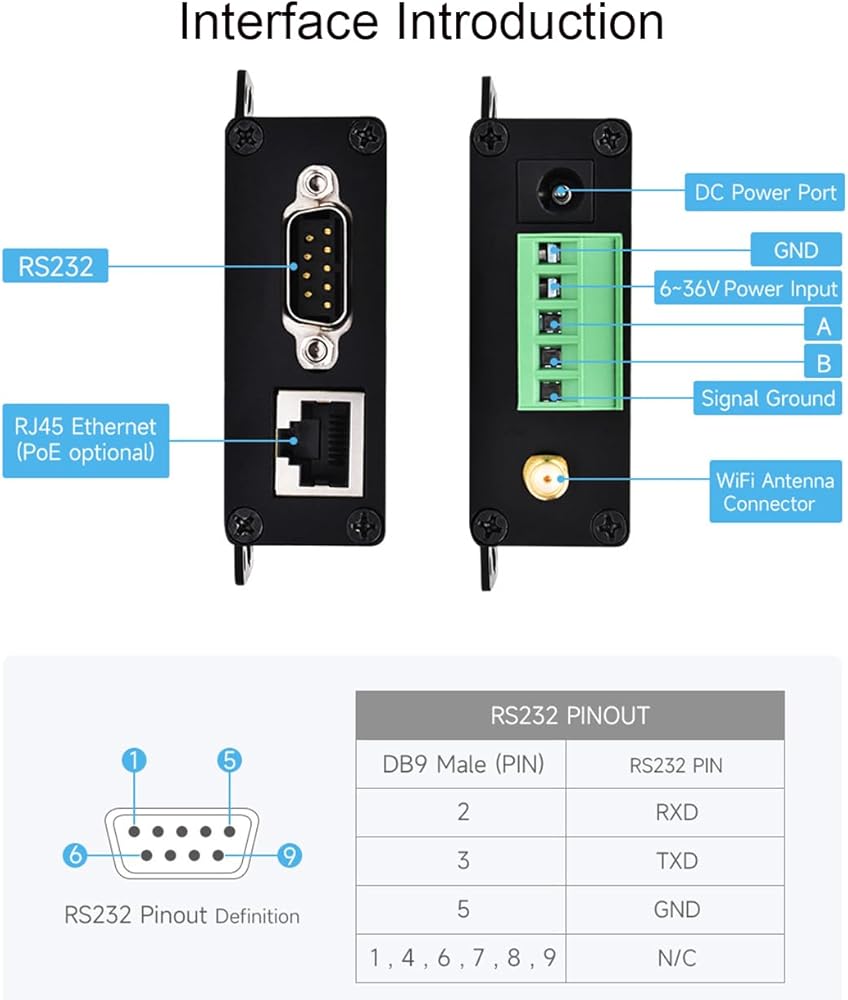 Interface Introduction

RS232

RJ45 Ethernet (PoE optional)

DC Power Port

GND

6~36V Power Input

A

B

Signal Ground

WiFi Antenna Connector

1

5

6

9

RS232 Pinout Definition

| RS232 PINOUT | |
|---|---|
| DB9 Male (PIN) | RS232 PIN |
| 2 | RXD |
| 3 | TXD |
| 5 | GND |
| 1 , 4 , 6 , 7 , 8 , 9 | N/C |