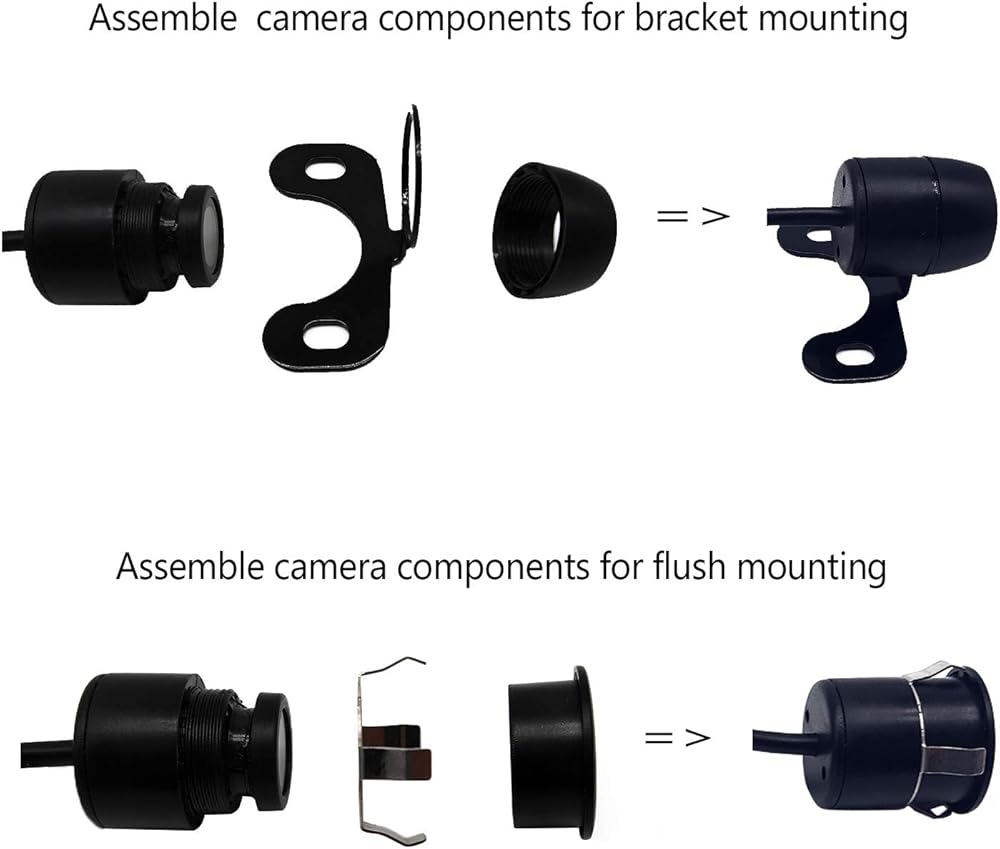 Assemble  camera components for bracket mounting

=>

Assemble camera components for flush mounting

=>