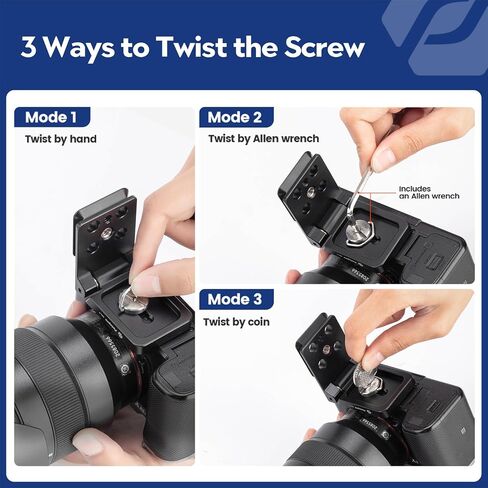 3 Ways to Twist the Screw

Mode 1

Twist by hand

Mode 2

Twist by Allen wrench

Includes an Allen wrench

Mode 3

Twist by coin