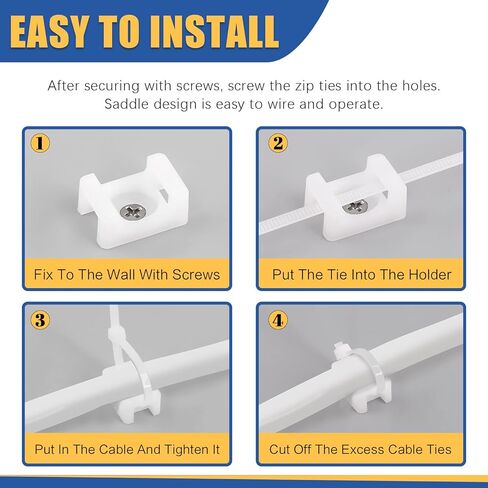 EASY TO INSTALL

After securing with screws, screw the zip ties into the holes. Saddle design is easy to wire and operate.

1

Fix To The Wall With Screws

2

Put The Tie Into The Holder

3

Put In The Cable And Tighten It

4

Cut Off The Excess Cable Ties