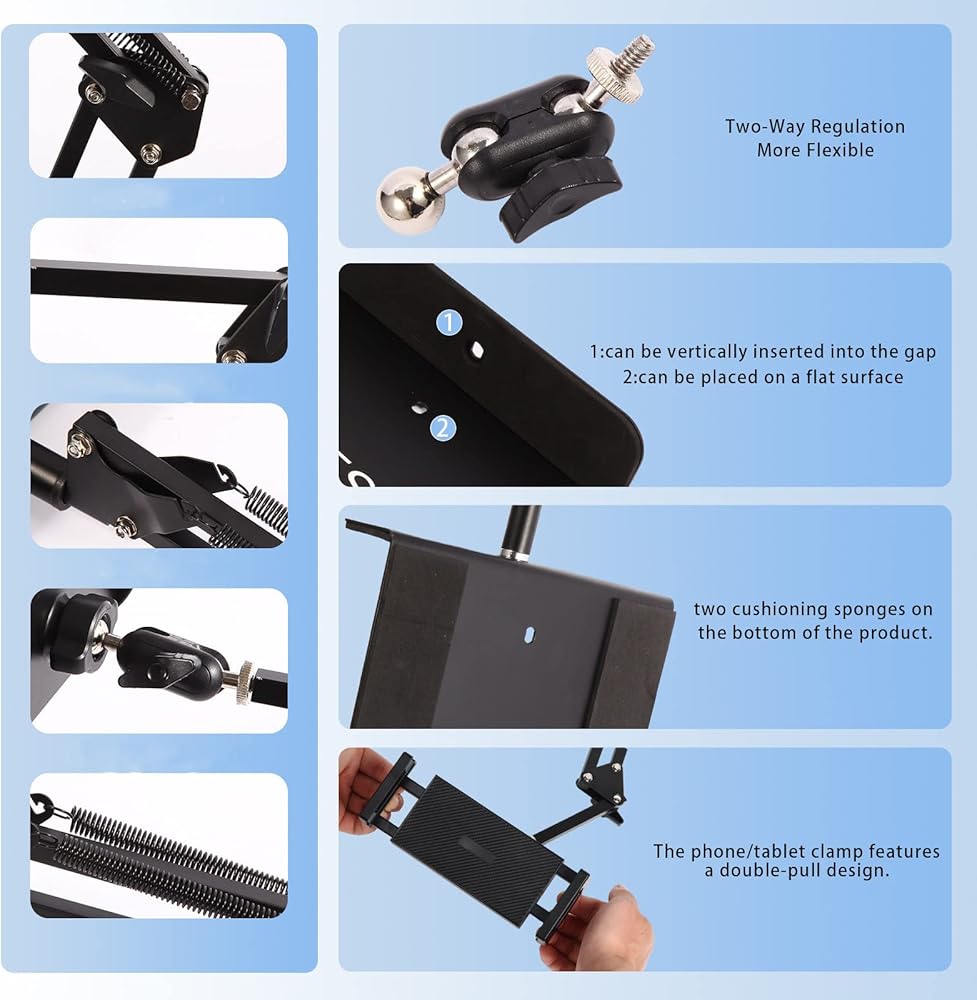 Two-Way Regulation
More Flexible

1

2

1:can be vertically inserted into the gap
2:can be placed on a flat surface

two cushioning sponges on the bottom of the product.

The phone/tablet clamp features a double-pull design.