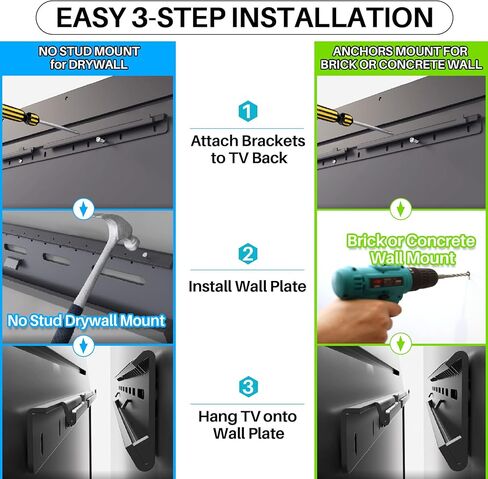 EASY 3-STEP INSTALLATION

NO STUD MOUNT for DRYWALL

No Stud Drywall Mount

1
Attach Brackets to TV Back

2
Install Wall Plate

3
Hang TV onto Wall Plate

ANCHORS MOUNT FOR BRICK OR CONCRETE WALL

Brick or Concrete Wall Mount