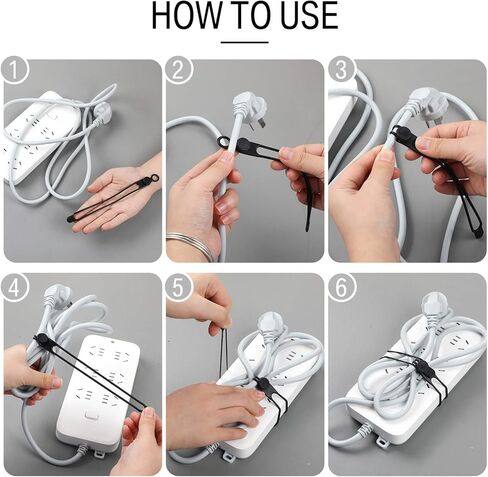 HOW TO USE

1

2

3

4

5

6