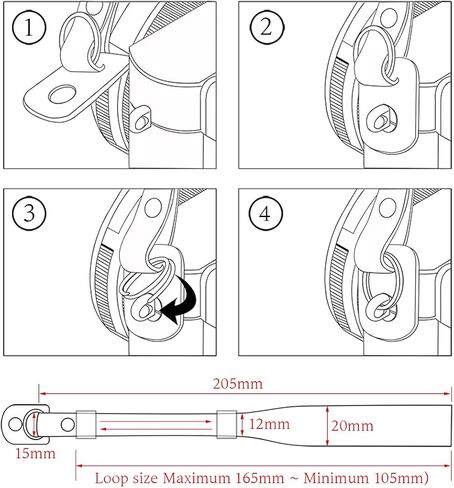 1

2

3

4

205mm

12mm

20mm

15mm

Loop size Maximum 165mm ~ Minimum 105mm)