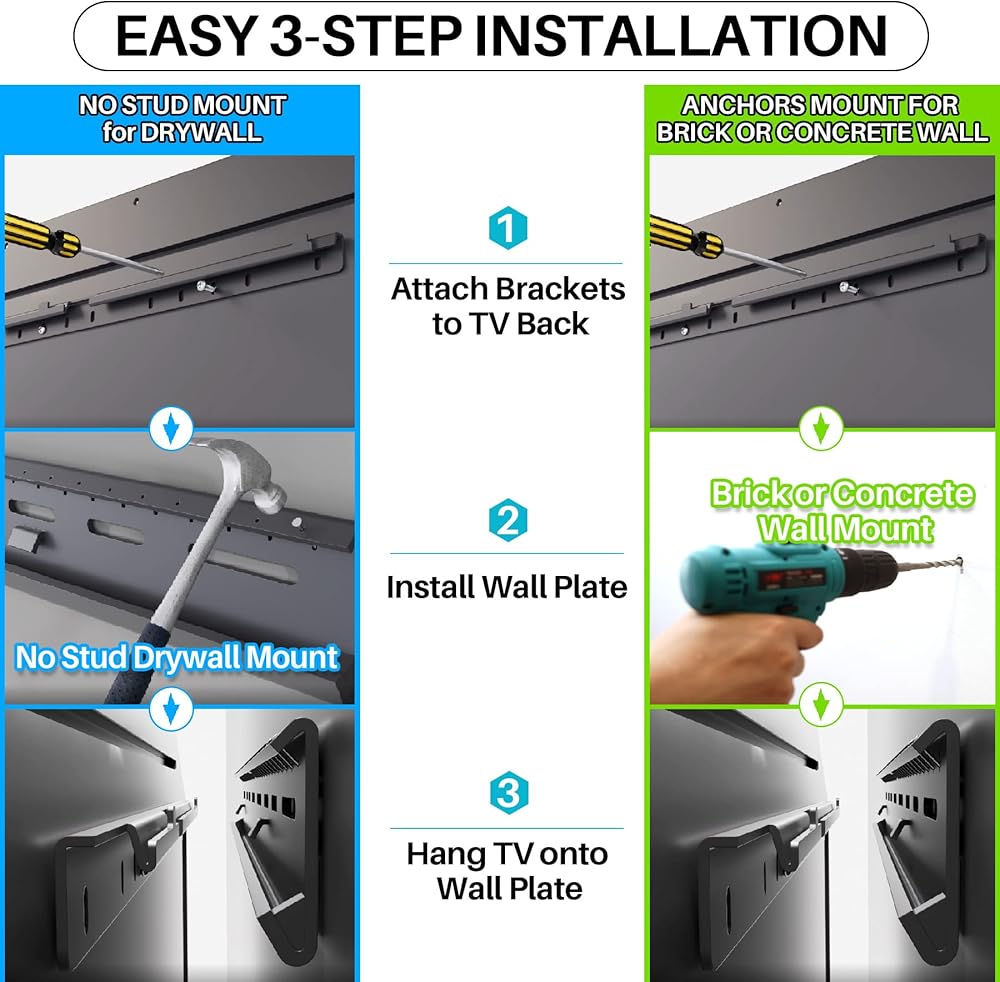 EASY 3-STEP INSTALLATION

NO STUD MOUNT for DRYWALL

No Stud Drywall Mount

1

Attach Brackets to TV Back

2

Install Wall Plate

3

Hang TV onto Wall Plate

ANCHORS MOUNT FOR BRICK OR CONCRETE WALL

Brick or Concrete Wall Mount